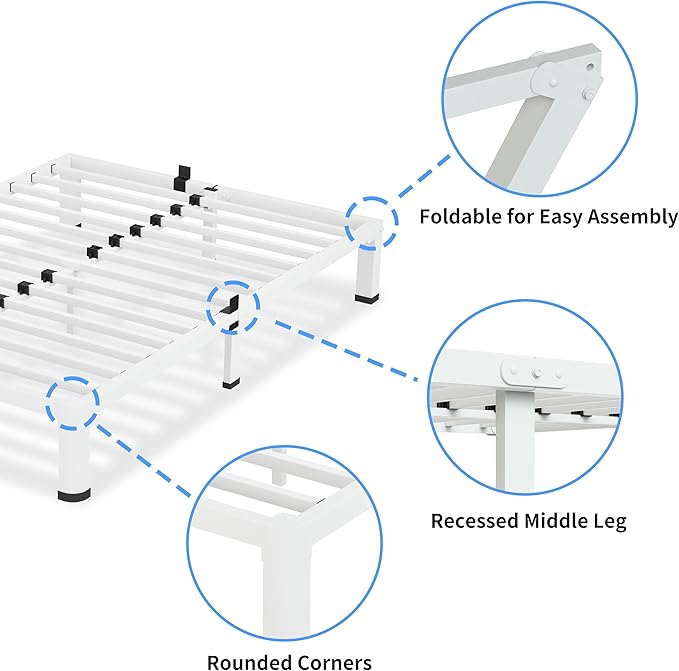 Foldable for Easy Assembly

Recessed Middle Leg

Rounded Corners