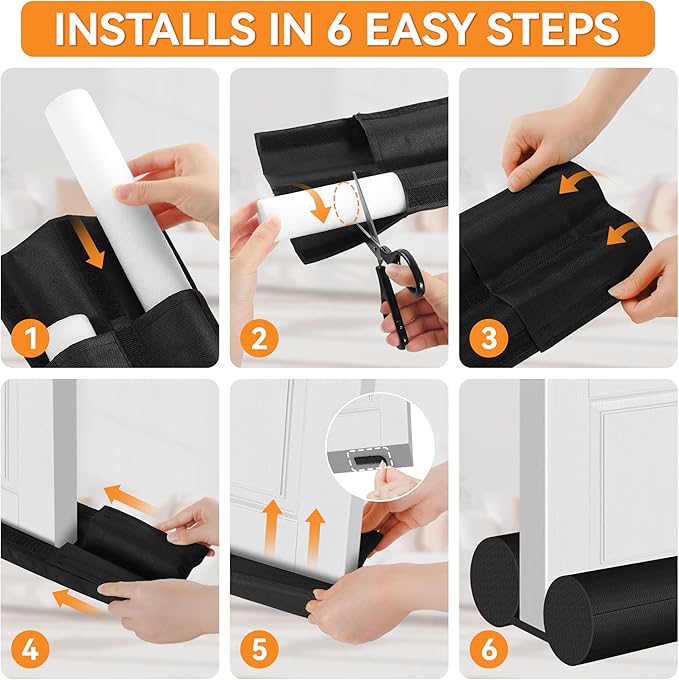 INSTALLS IN 6 EASY STEPS

1

2

3

4

5

6